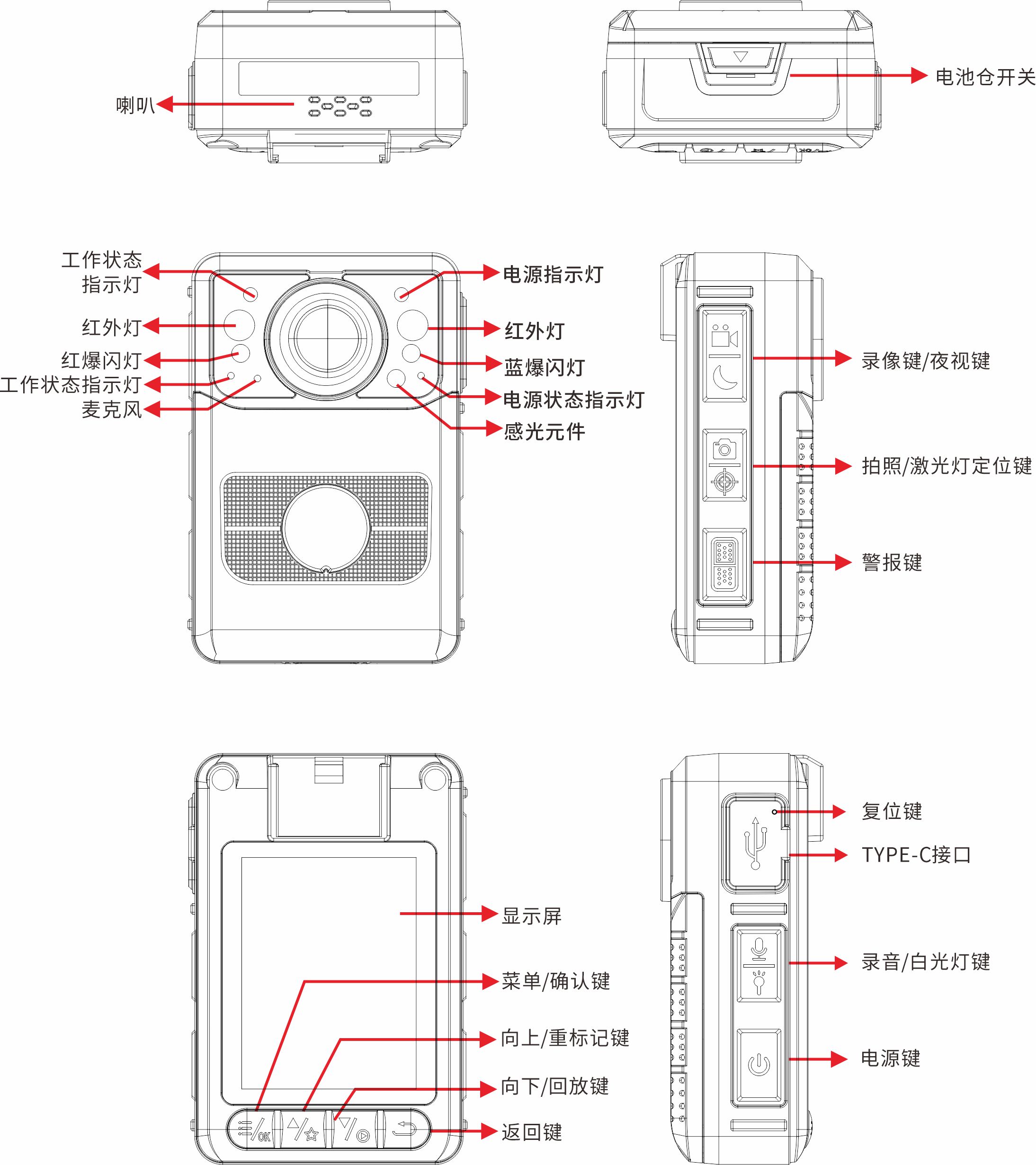 喇叭

电池仓开关

工作状态指示灯
红外灯
红爆闪灯
工作状态指示灯
麦克风

电源指示灯
红外灯
蓝爆闪灯
电源状态指示灯
感光元件

录像键/夜视键
拍照/激光灯定位键
警报键

显示屏
菜单/确认键
向上/重标记键
向下/回放键
返回键

OK

复位键
TYPE-C接口
录音/白光灯键
电源键